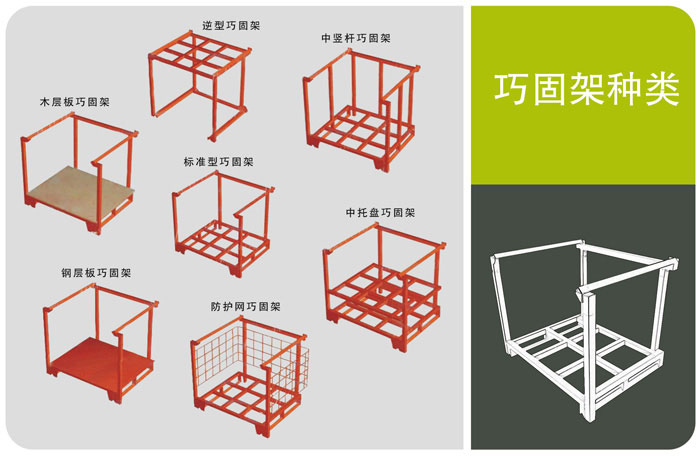 逆型巧固架

中竖杆巧固架

木层板巧固架

标准型巧固架

中托盘巧固架

钢层板巧固架

防护网巧固架

巧固架种类